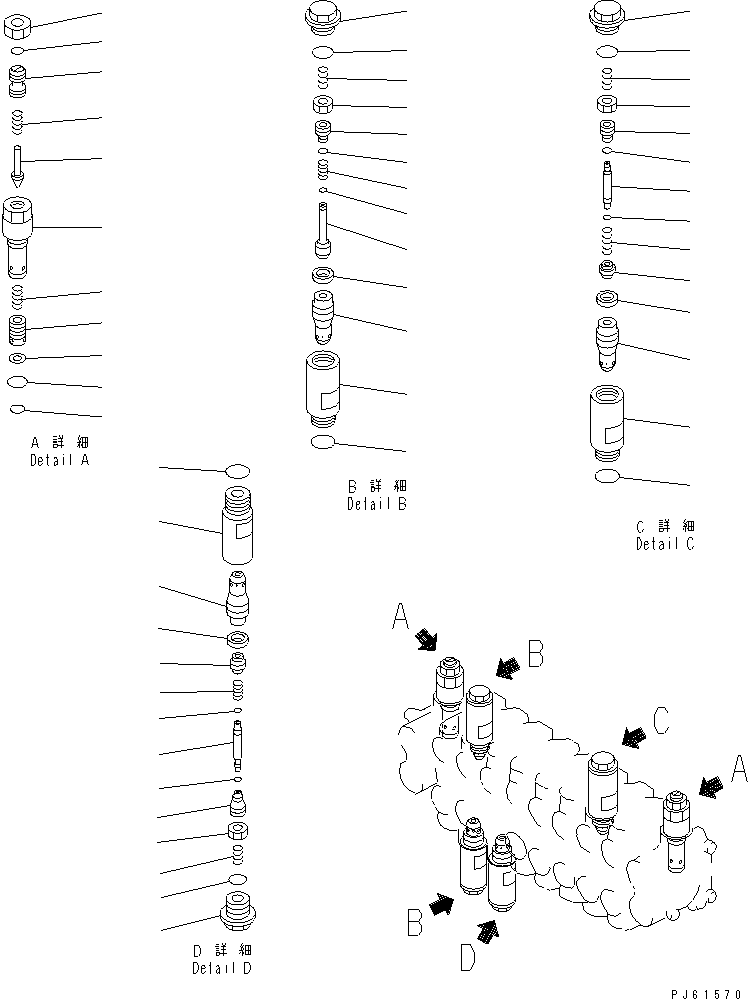 A 詳 細
Detail A

B 詳 細
Detail B

C 詳 細
Detail C

D 詳 細
Detail D

A
B
C
A
B
D

PJ61570