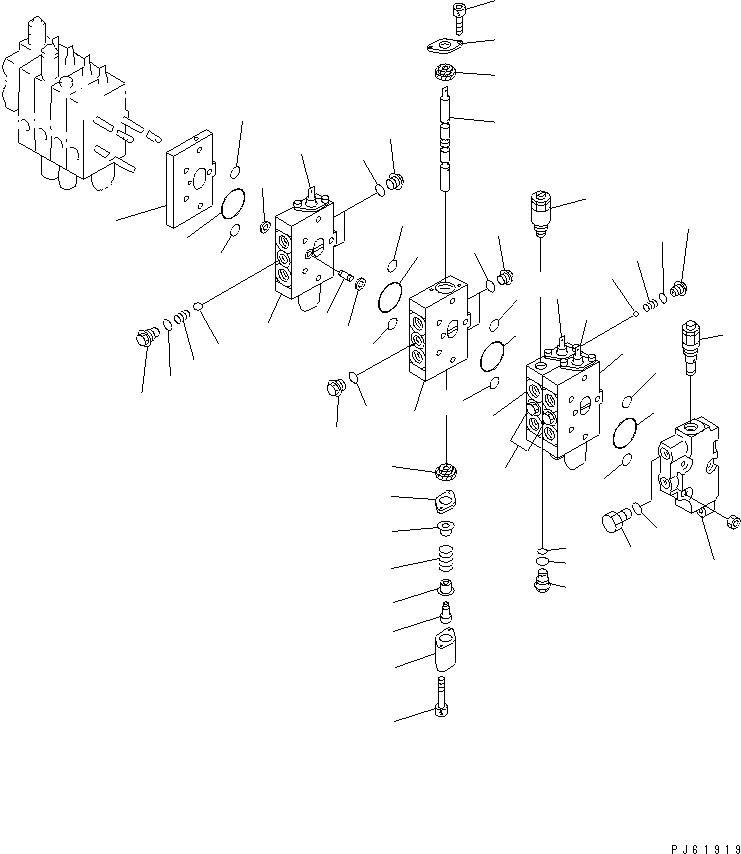 PJ61919