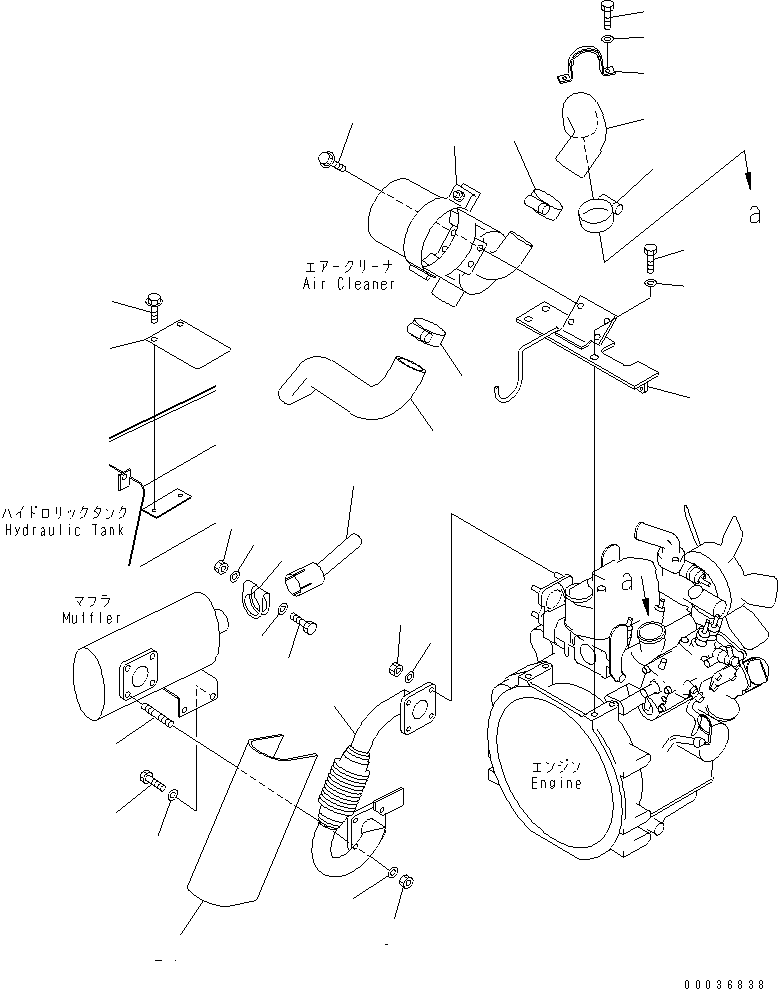 a

エアークリーナ
Air Cleaner

ハイドロリックタンク
Hydraulic Tank

マフラ
Muffler

a

エンジン
Engine

00036838