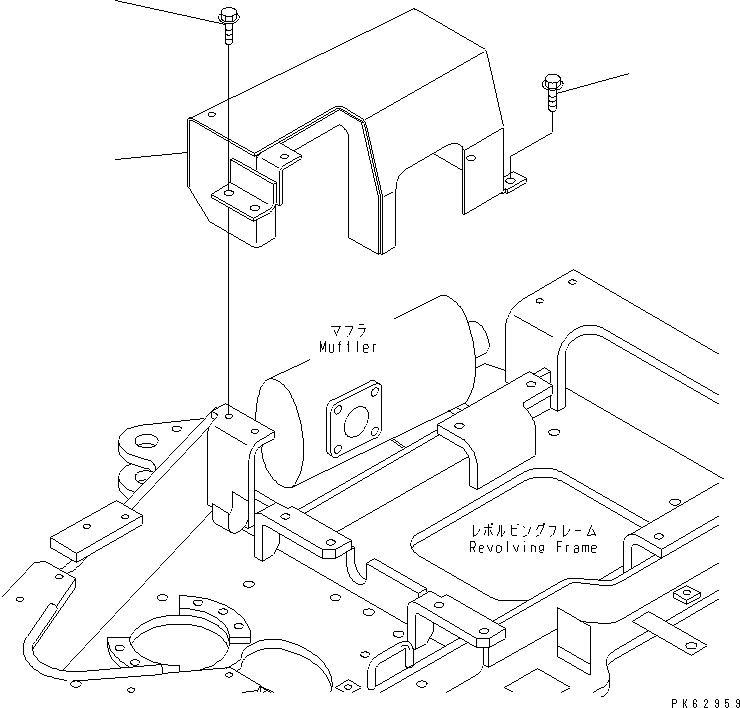 マフラ
Muffler

レボルビングフレーム
Revolving Frame

PK62959