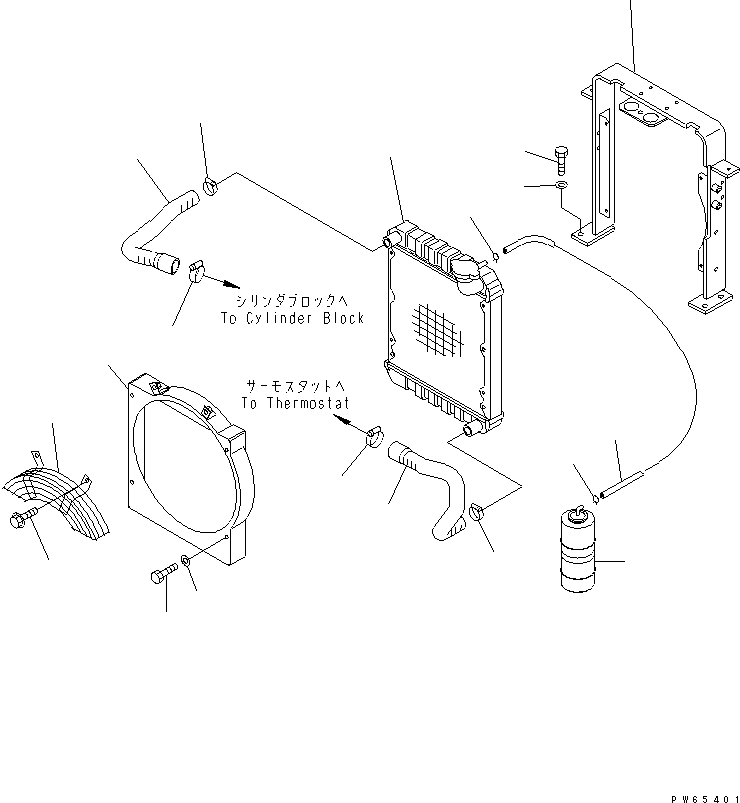 シリンダブロックへ
To Cylinder Block

サーモスタットへ
To Thermostat

PW65401