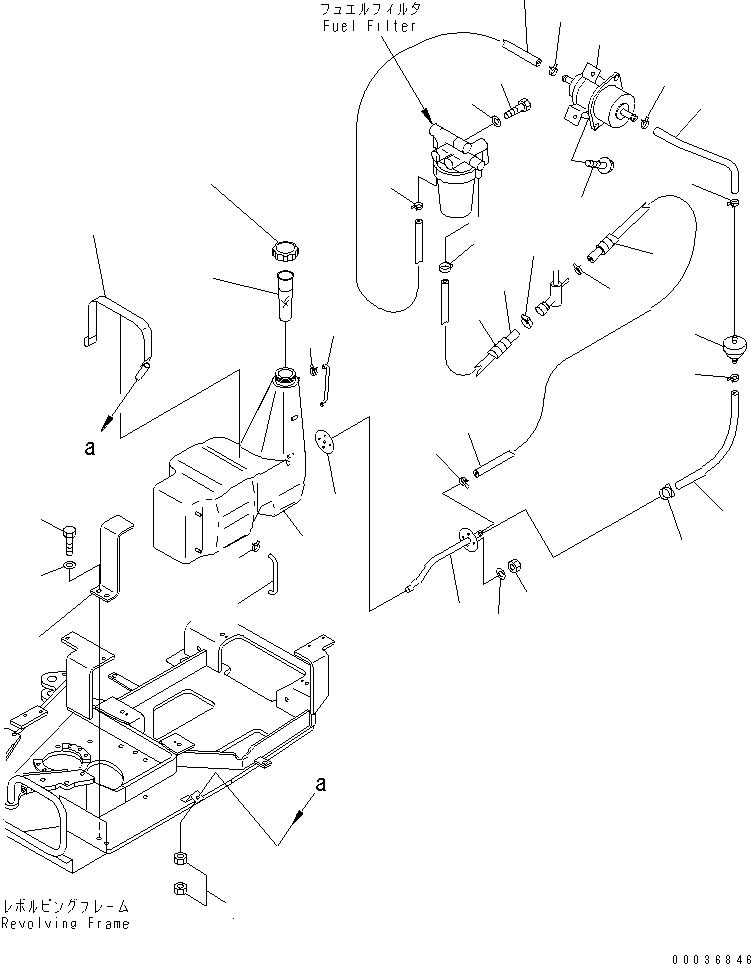 フュエルフィルタ
Fuel Filter

a

a

レボルビングフレーム
Revolving Frame

00036846