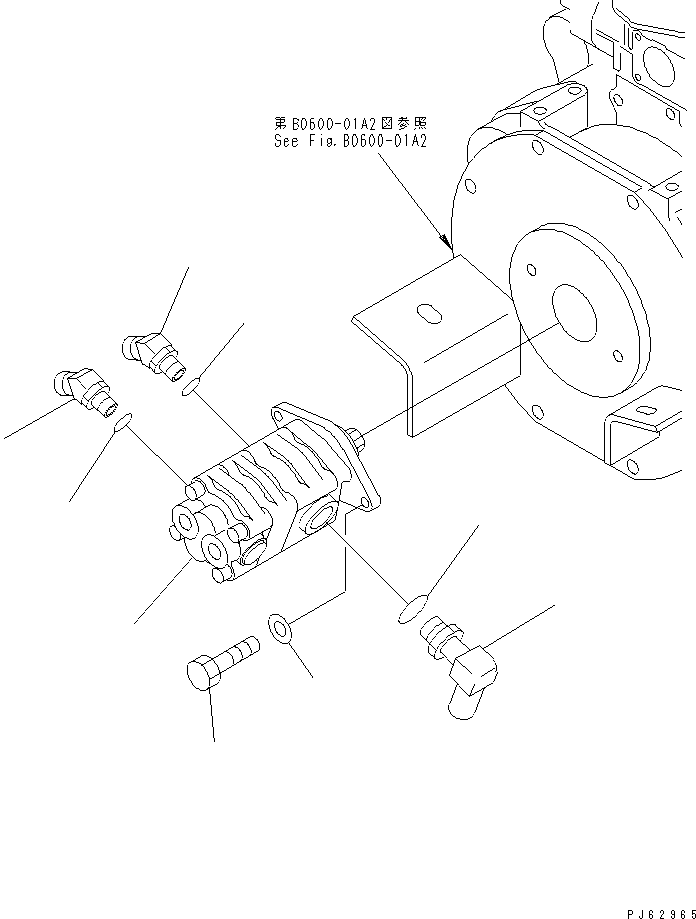 第B0600-01A2図参照
See Fig.B0600-01A2

PJ62965