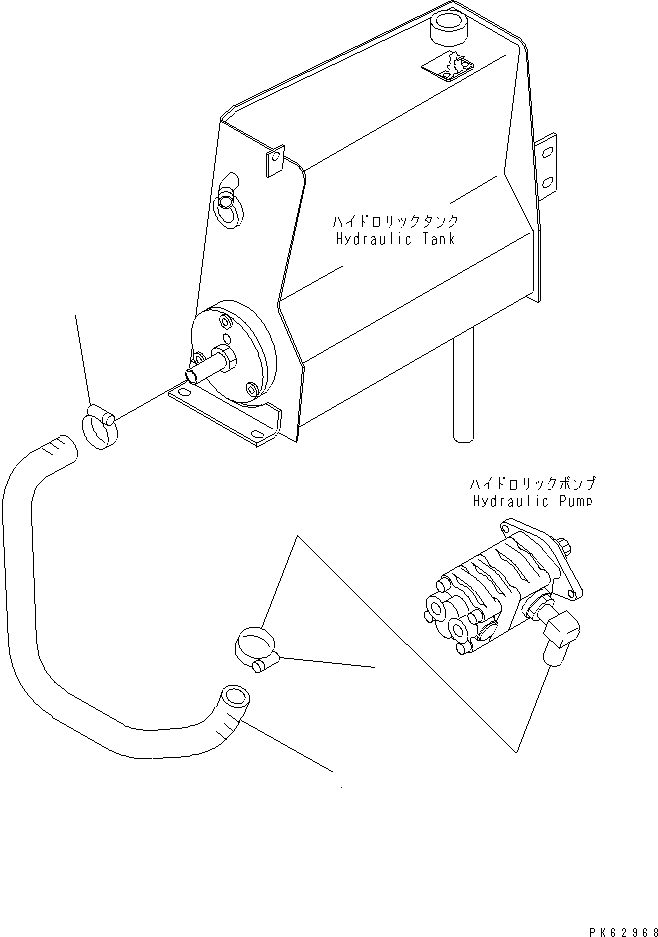 ハイドロリックタンク
Hydraulic Tank

ハイドロリックポンプ
Hydraulic Pump

PK62968