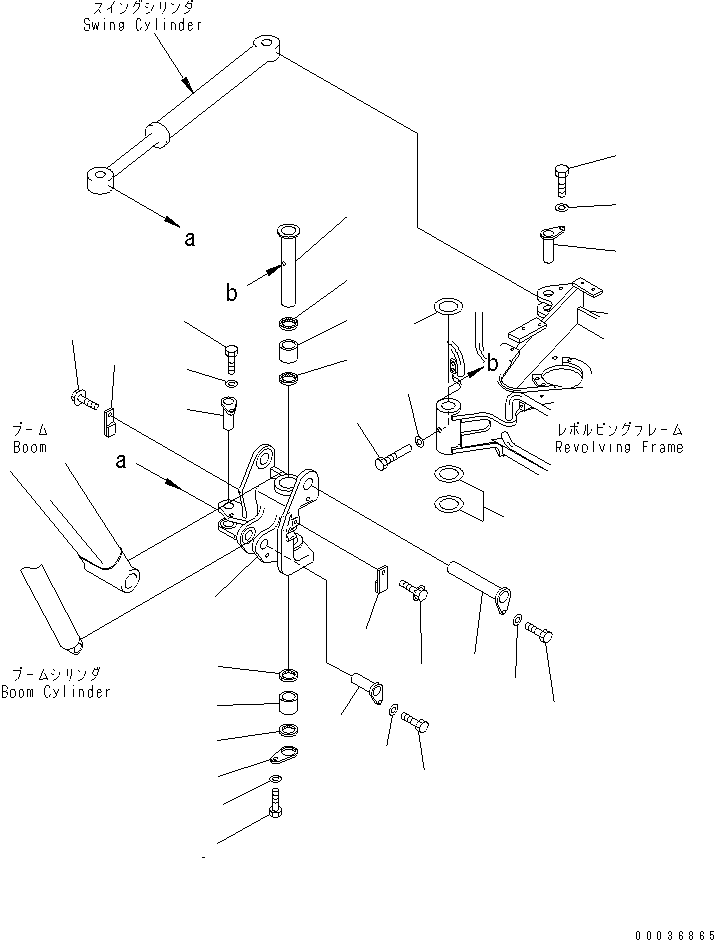 スイングシリンダ
Swing Cylinder

a

b

b

ブーム
Boom

a

レボルビングフレーム
Revolving Frame

ブームシリンダ
Boom Cylinder

00036865