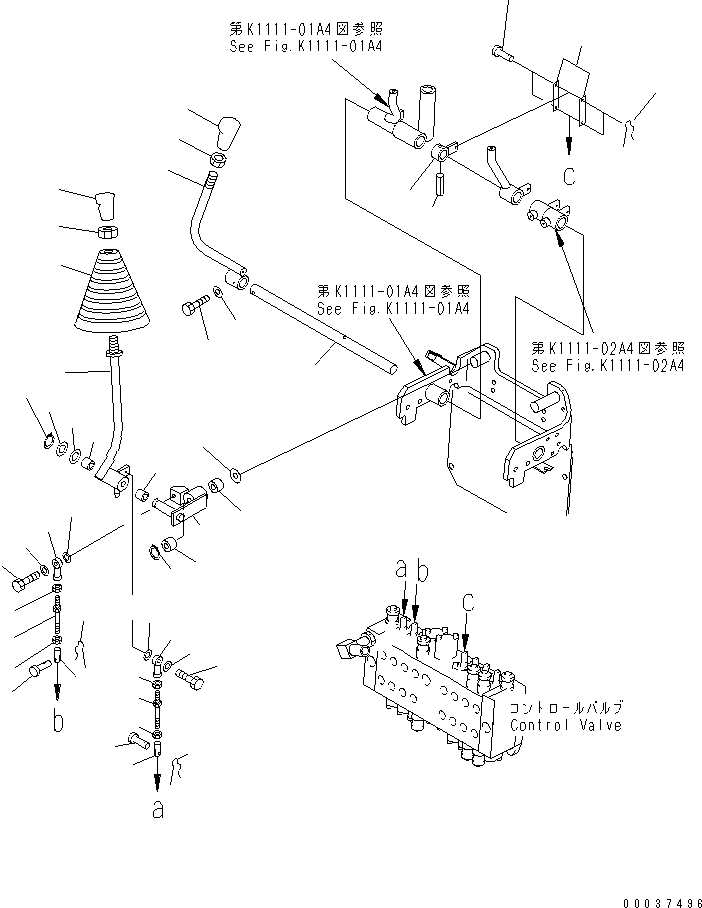 第K1111-01A4図参照
See Fig.K1111-01A4

C

第K1111-01A4図参照
See Fig.K1111-01A4

第K1111-02A4図参照
See Fig.K1111-02A4

a b
C

コントロールバルブ
Control Valve

b

a

00037496