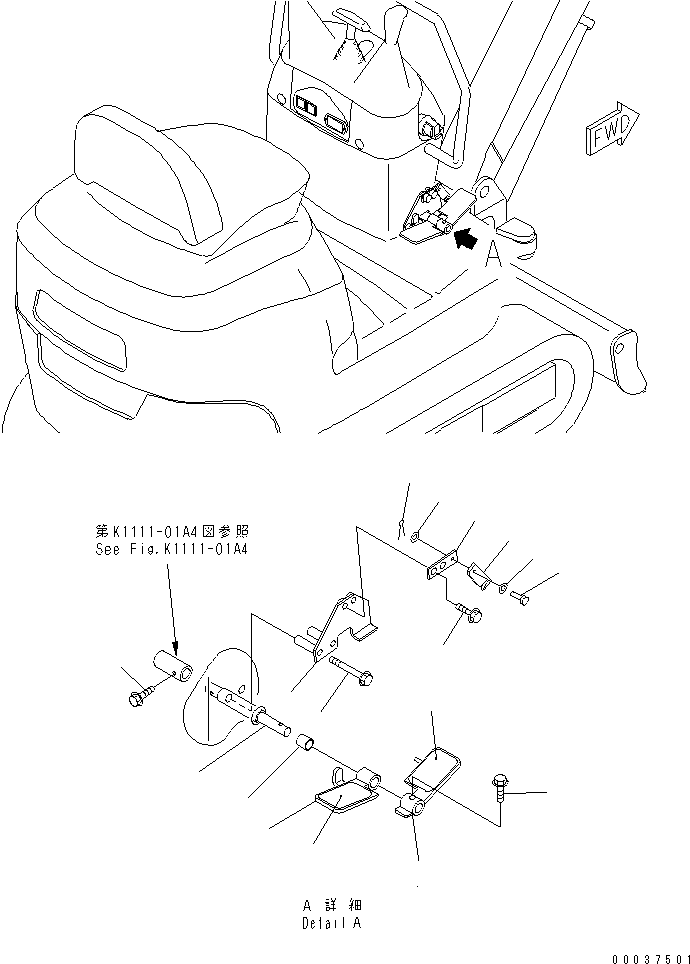 FWD

A

第K1111-01A4図参照
See Fig.K1111-01A4

A 詳細
Detail A

00037501