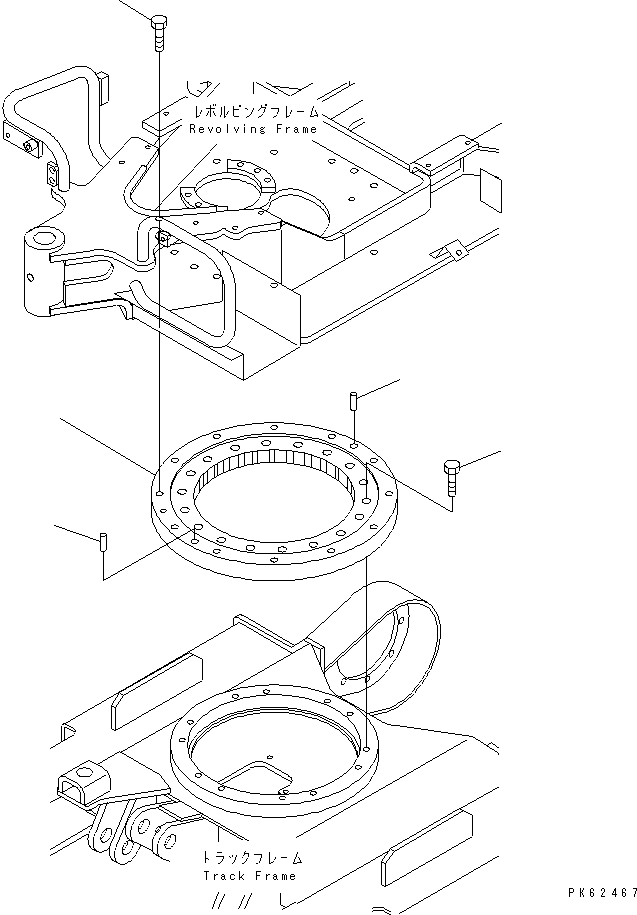 レボルビングフレーム
Revolving Frame

トラックフレーム
Track Frame

PK62467