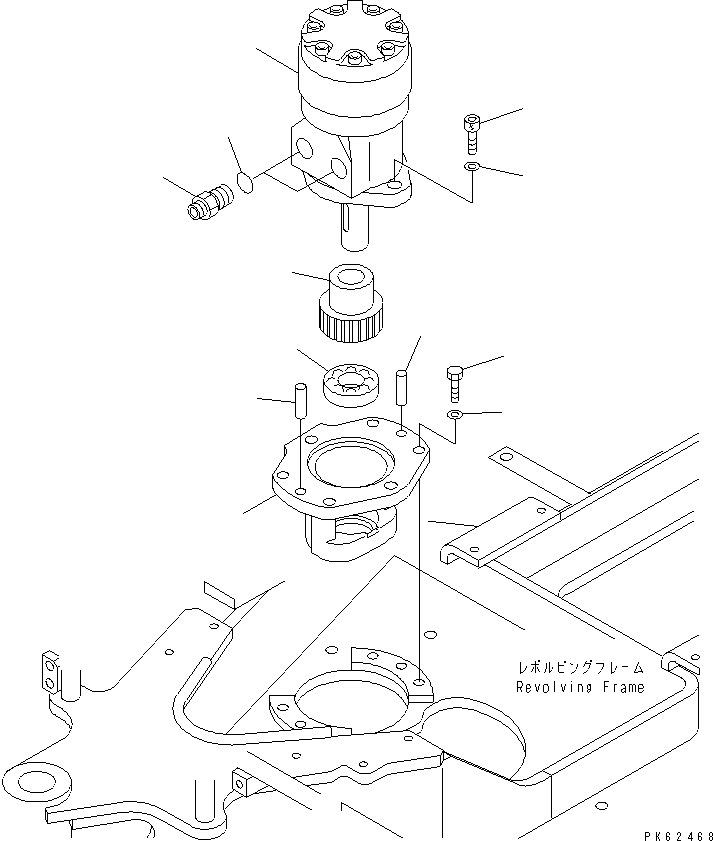 レボルビングフレーム
Revolving Frame

PK62468