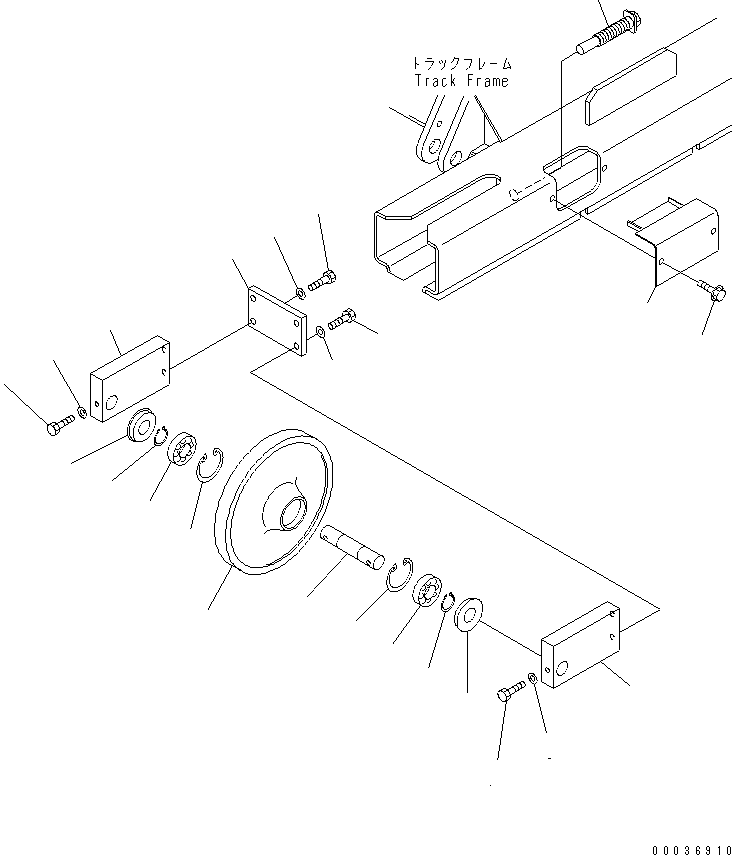 トラックフレーム
Track Frame

00036910