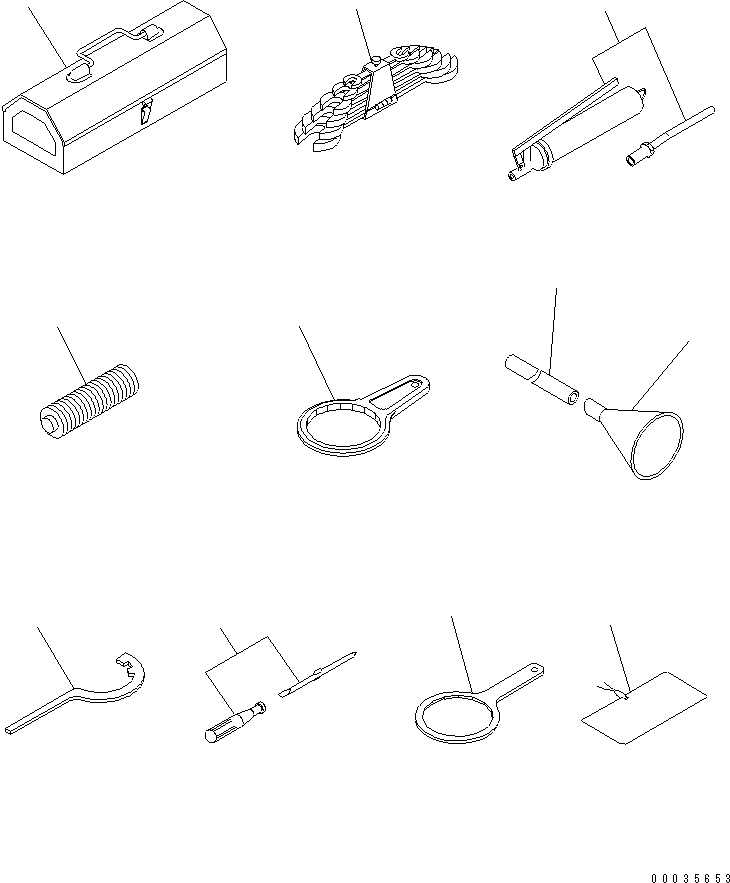 00035653