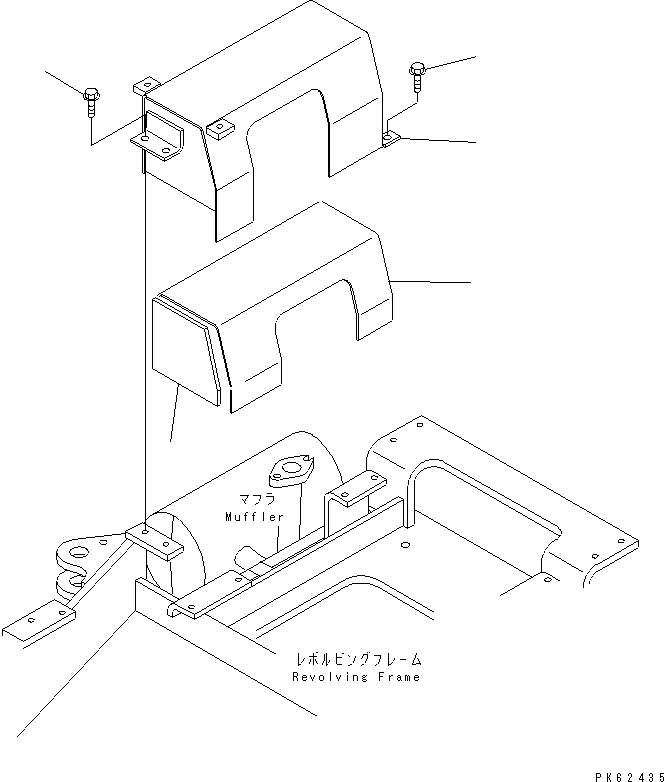 マフラ
Muffler

レボルビングフレーム
Revolving Frame

PK62435