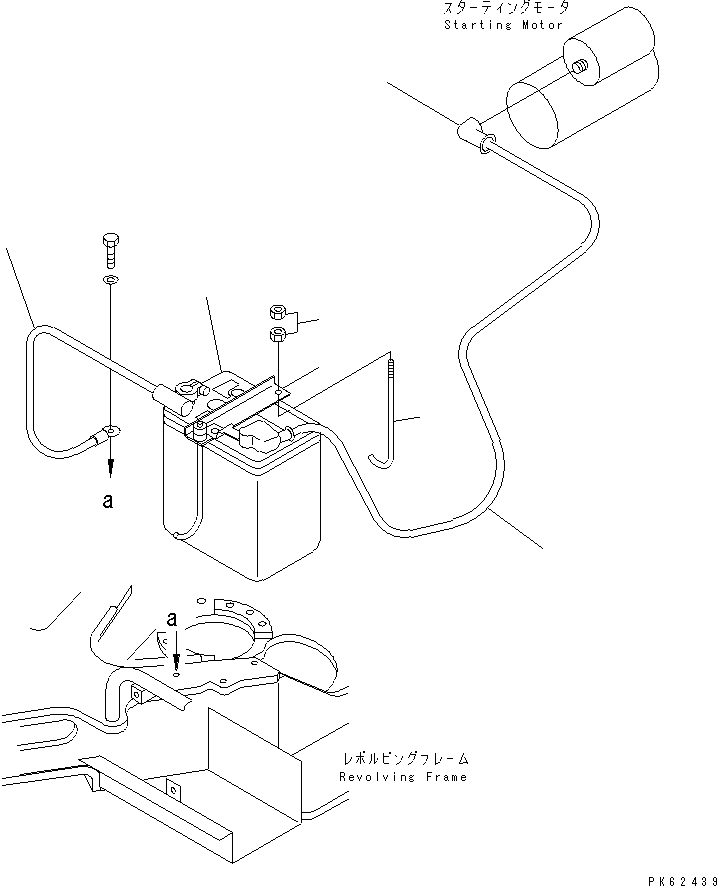 スターティングモータ
Starting Motor

a

a

レボルビングフレーム
Revolving Frame

PK62439