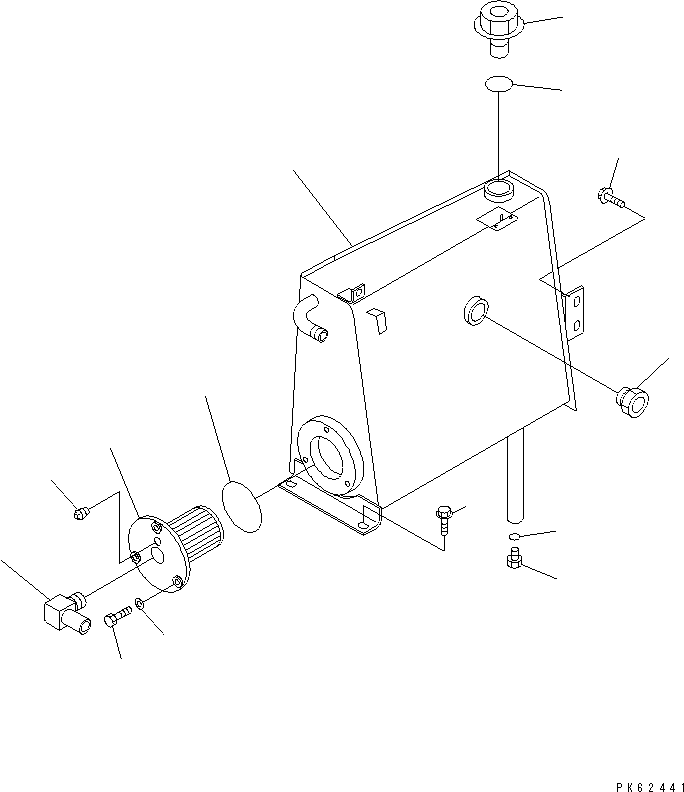 PK62441