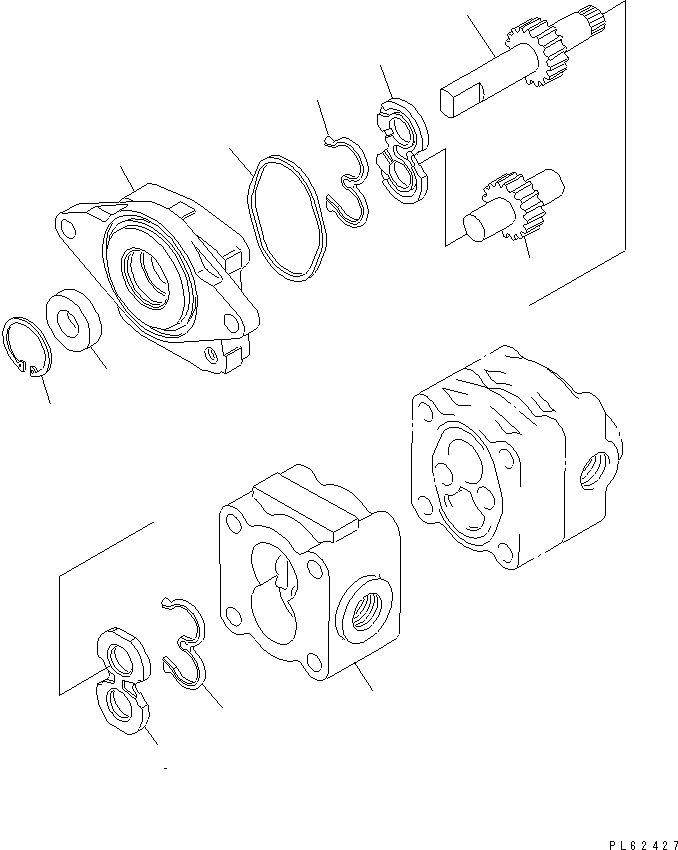 PL62427