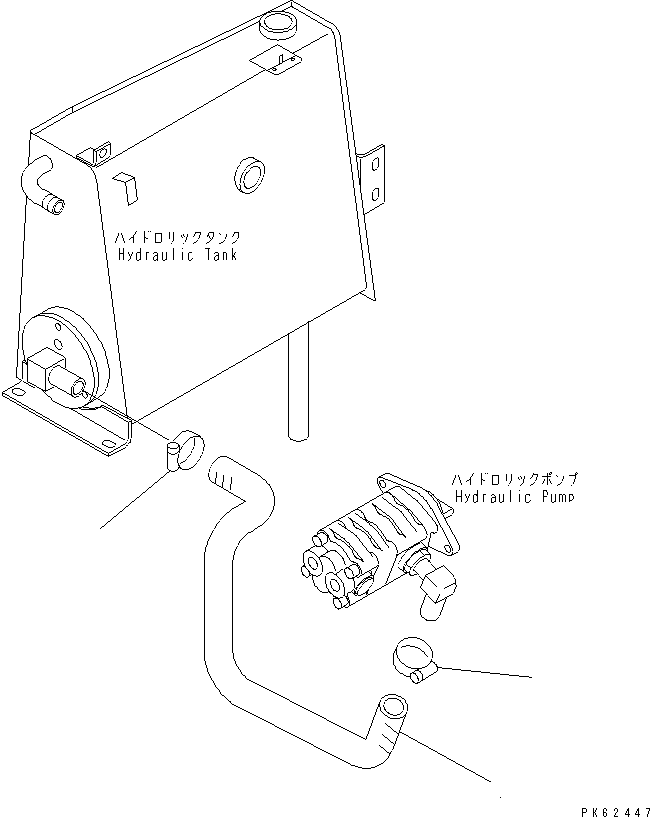 ハイドロリックタンク
Hydraulic Tank

ハイドロリックポンプ
Hydraulic Pump

PK62447