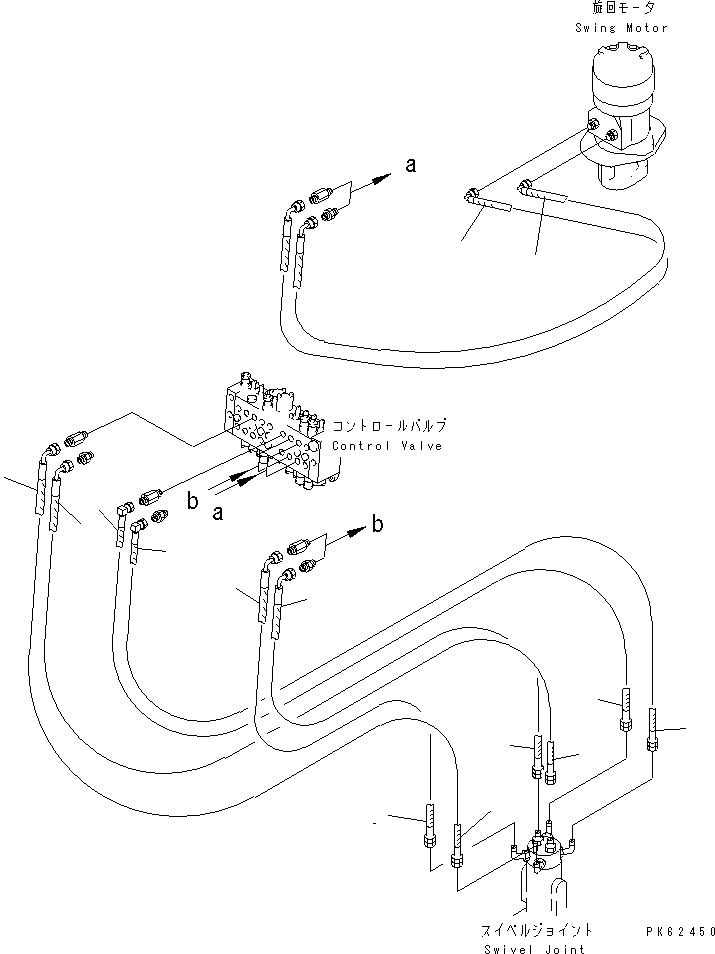 旋回モータ
Swing Motor

a

コントロールバルブ
Control Valve

b
a

b

スイベルジョイント
Swivel Joint

PK62450