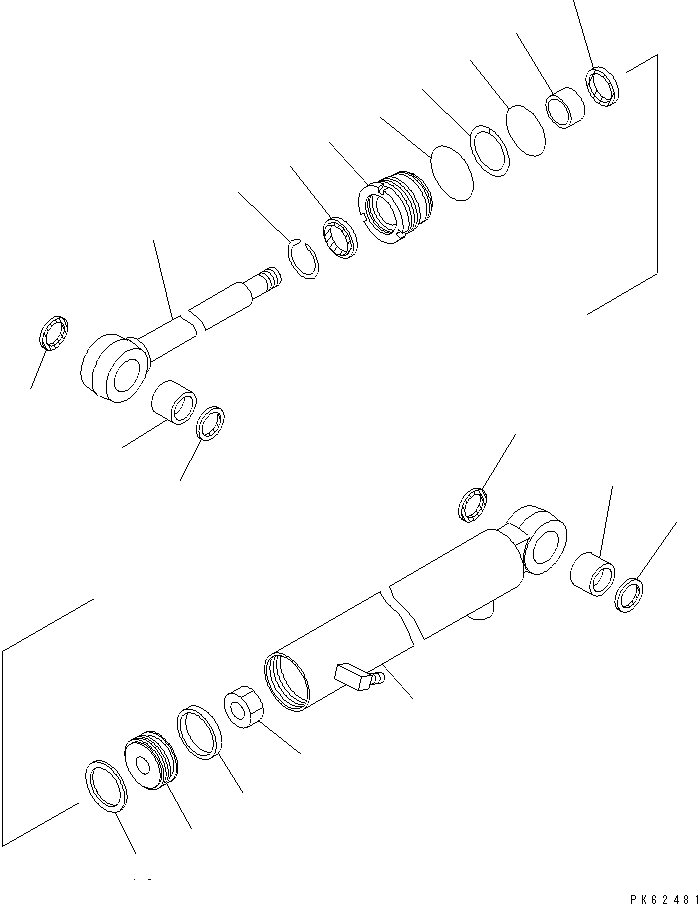 PK62481