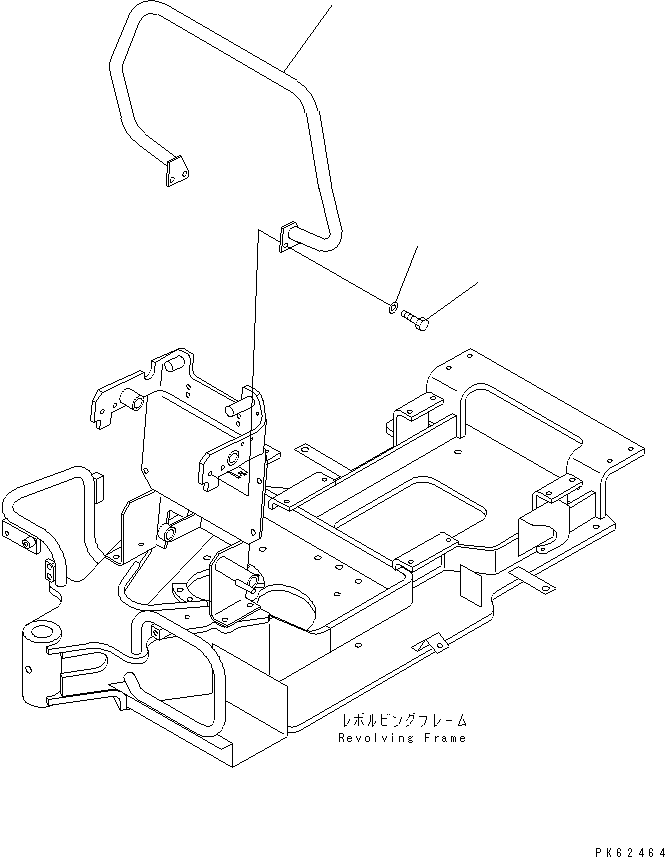 レボルビングフレーム
Revolving Frame

PK62464