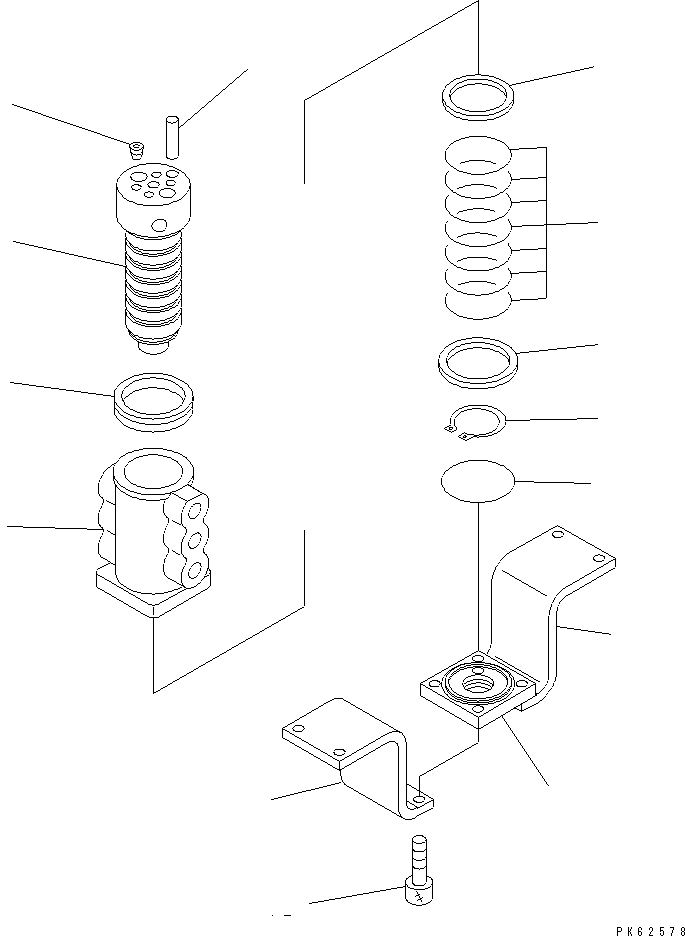 PK62578