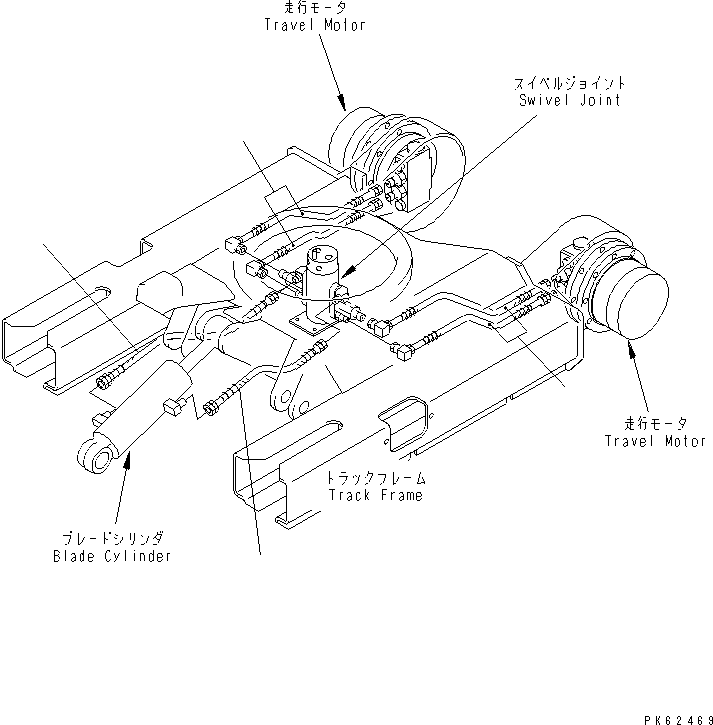 走行モータ
Travel Motor

スイベルジョイント
Swivel Joint

走行モータ
Travel Motor

トラックフレーム
Track Frame

ブレードシリンダ
Blade Cylinder

PK62469