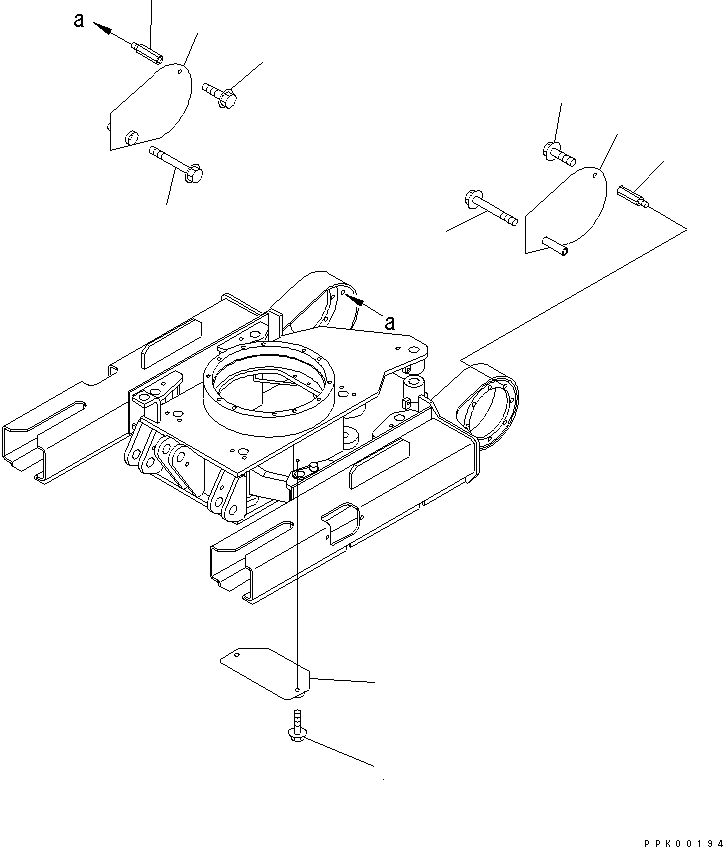 a

a

PPK00194