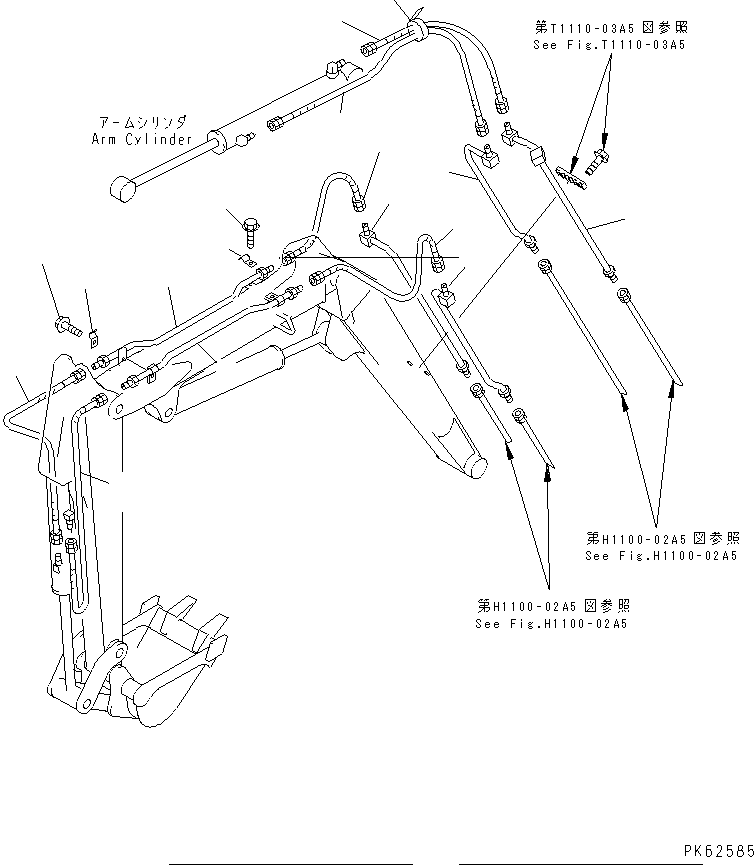 第T1110-03A5 図参照
See Fig.T1110-03A5

アームシリンダ
Arm Cylinder

第H1100-02A5 図参照
See Fig.H1100-02A5

第H1100-02A5 図参照
See Fig.H1100-02A5

PK62585