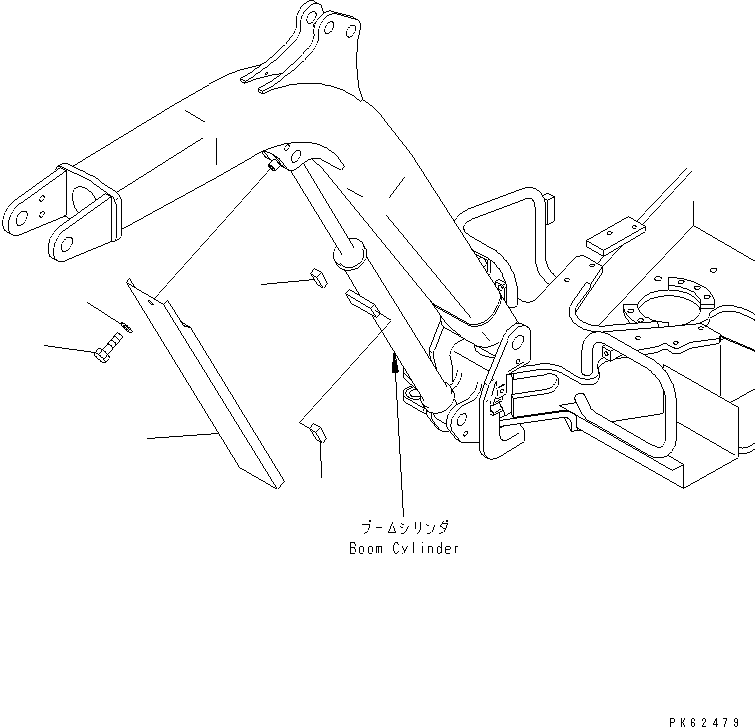 ブームシリンダ
Boom Cylinder

PK62479