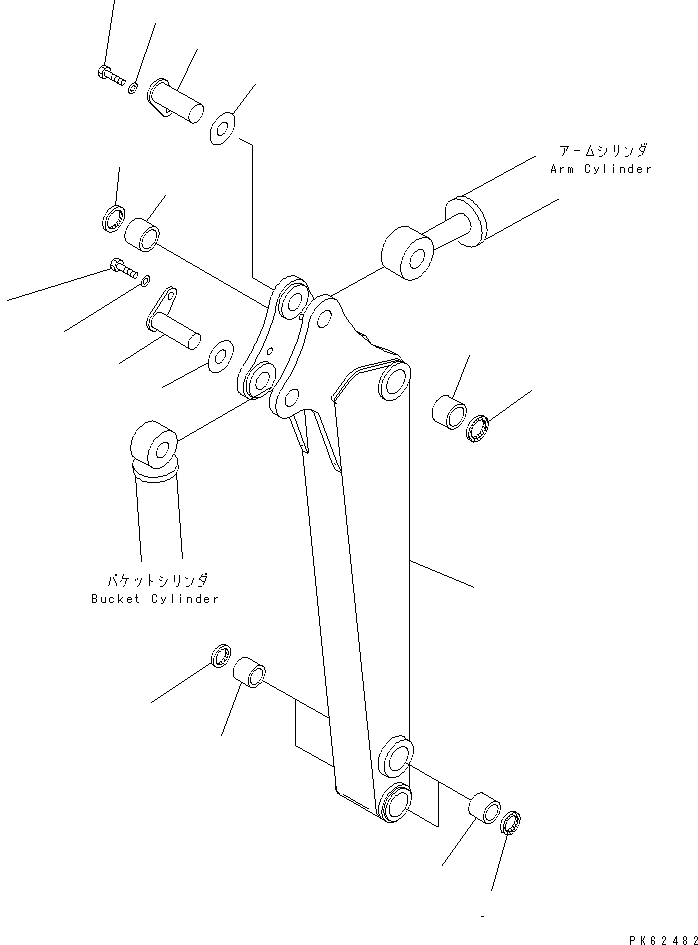 アームシリンダ
Arm Cylinder

バケットシリンダ
Bucket Cylinder

PK62482