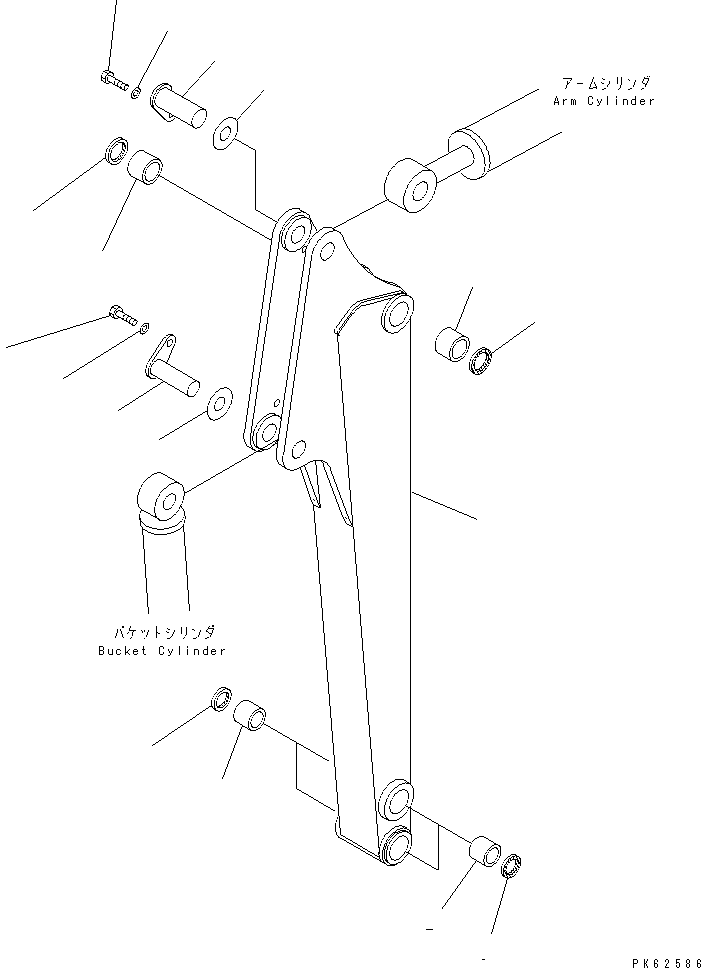 アームシリンダ
Arm Cylinder

バケットシリンダ
Bucket Cylinder

PK62586