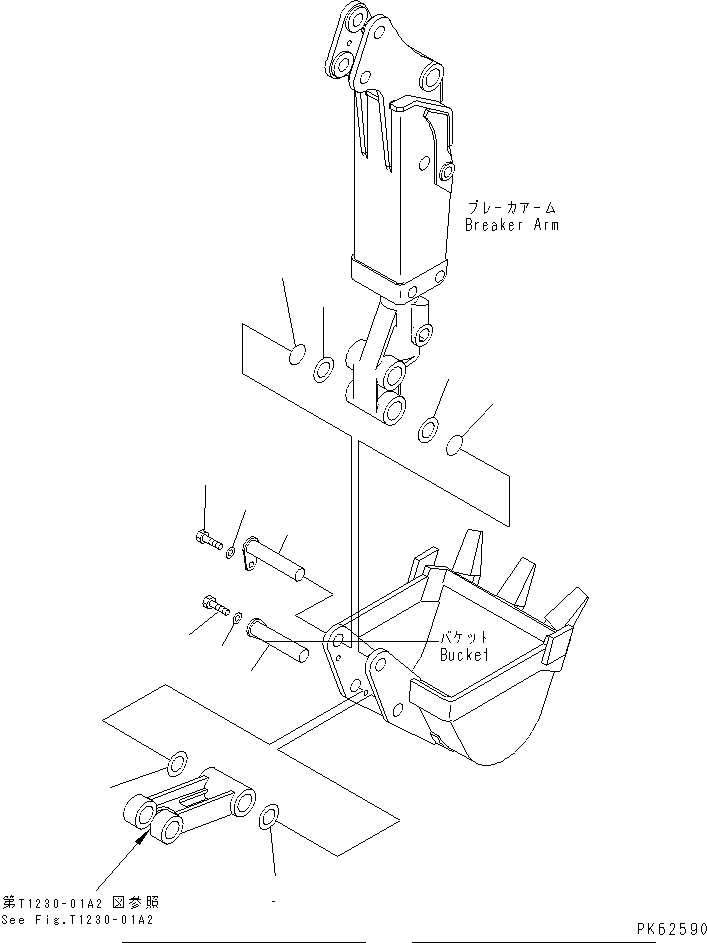 ブレーカアーム
Breaker Arm

バケット
Bucket

第T1230-01A2 図参照
See Fig.T1230-01A2

PK62590