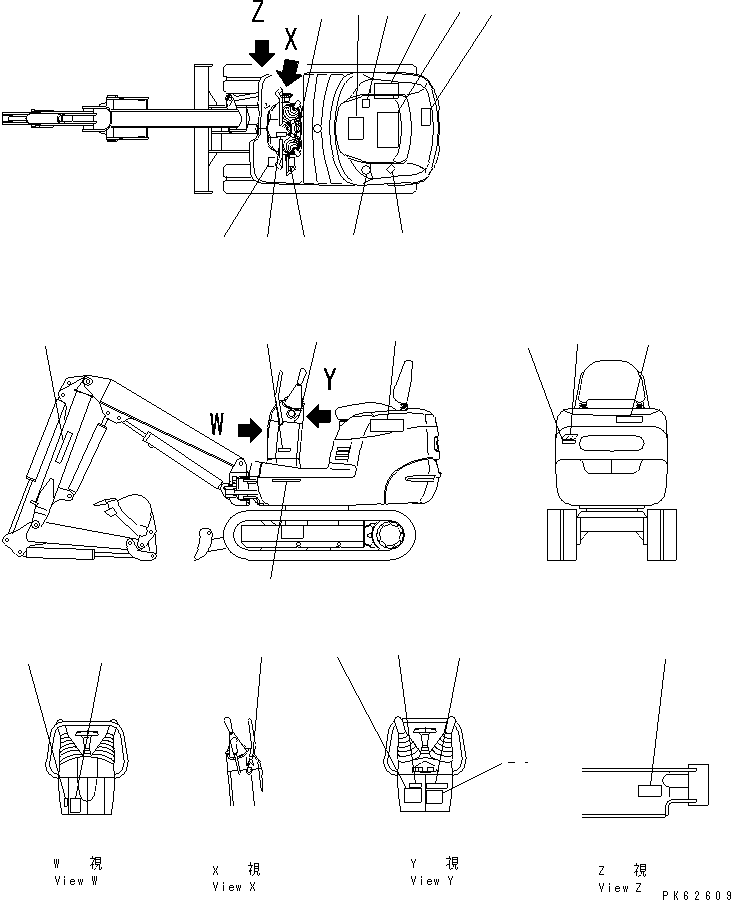 Z
X

Y
W

W 視
View W

X 視
View X

Y 視
View Y

Z 視
View Z

PK62609