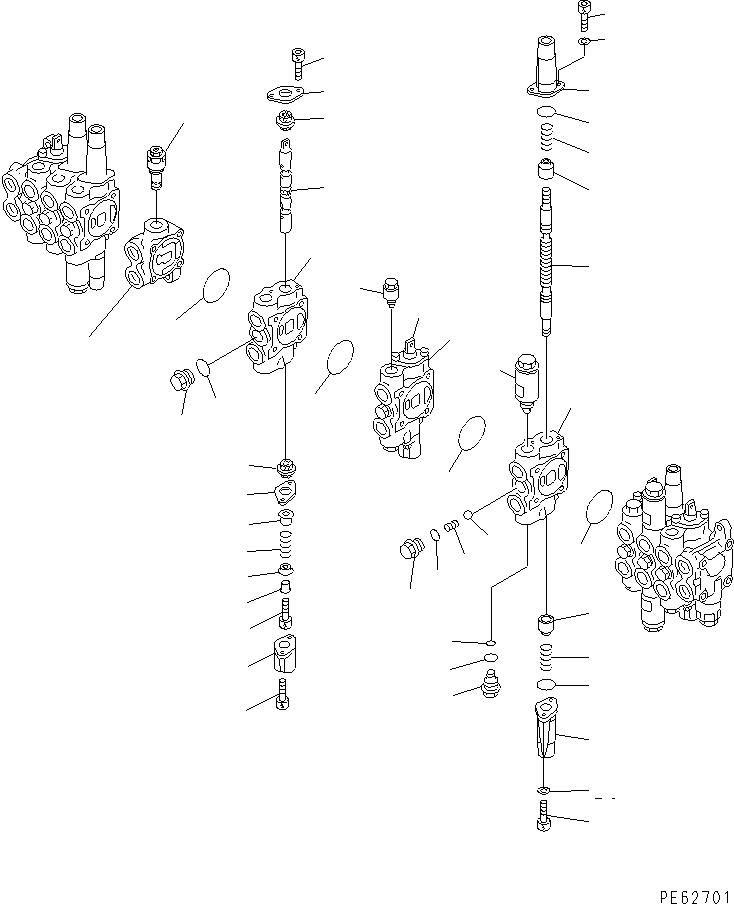 PE62701