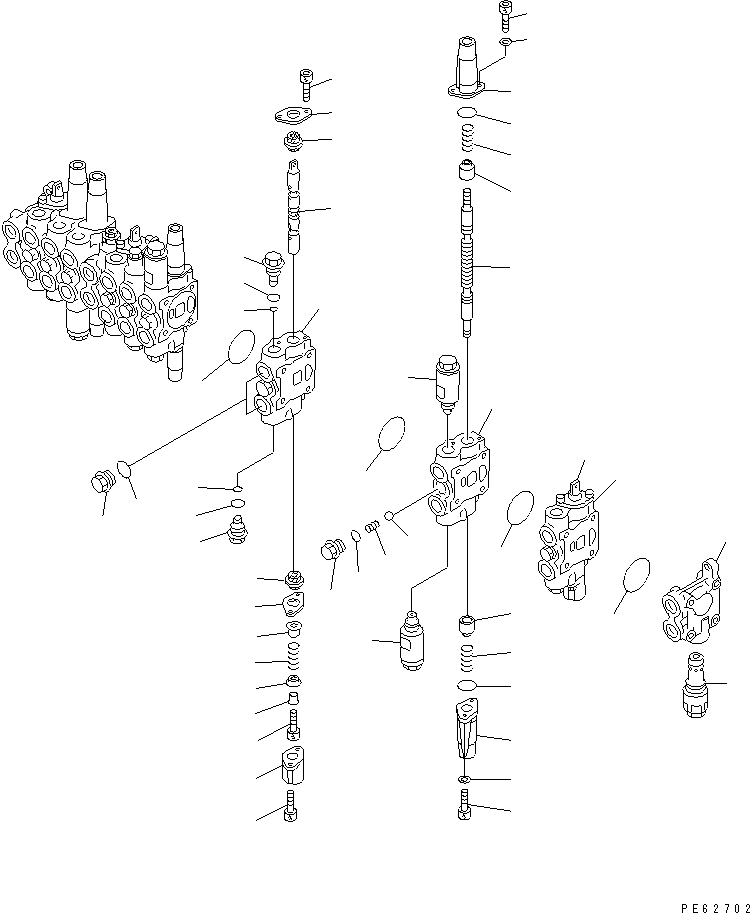 PE62702