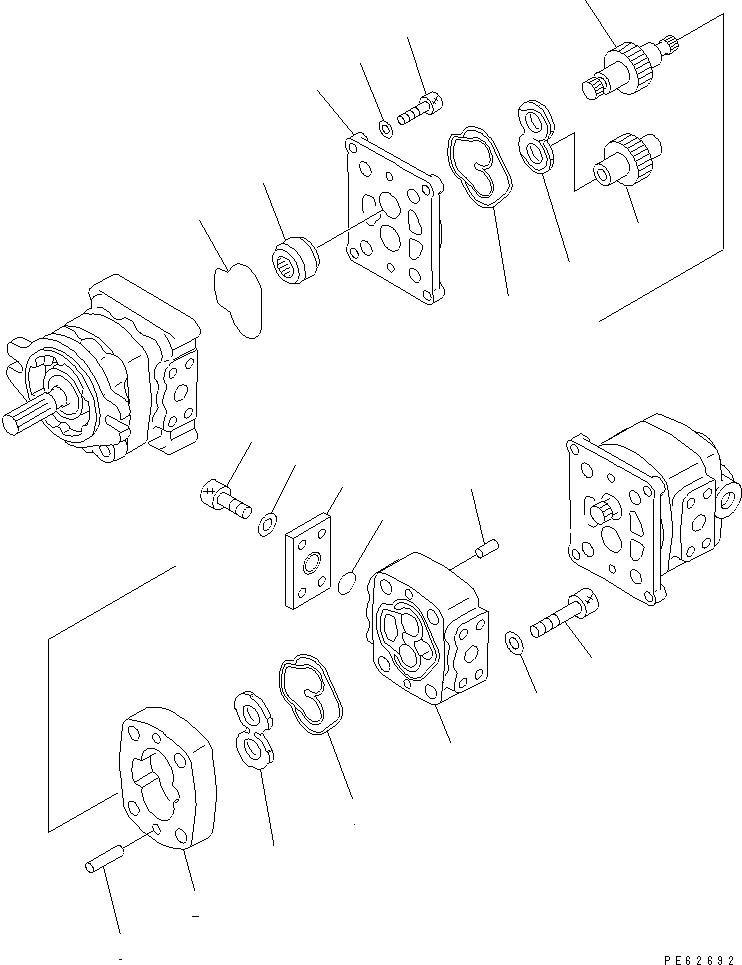 PE62692