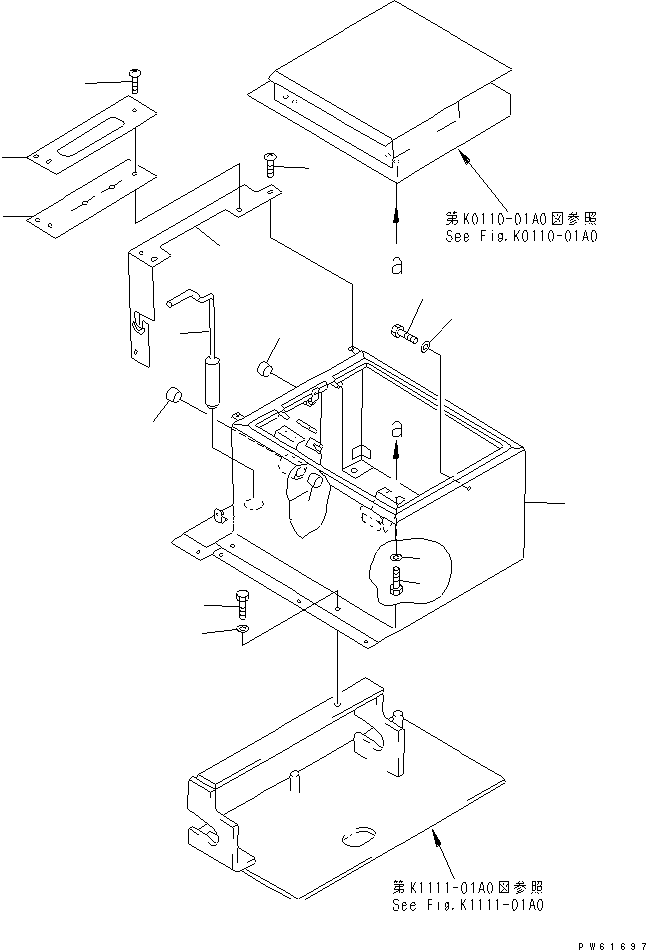 第K0110-01A0図参照
See Fig.K0110-01A0

a

a

第K1111-01A0図参照
See Fig.K1111-01A0

PW61697