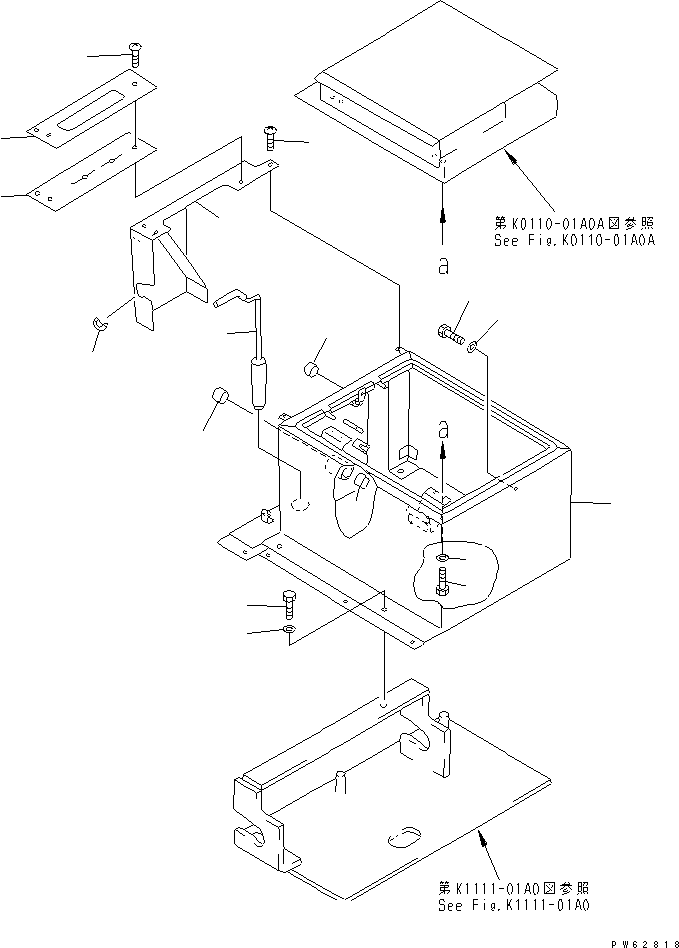 第K0110-01A0A図参照
See Fig.K0110-01A0A

a

a

第K1111-01A0図参照
See Fig.K1111-01A0

PW62818