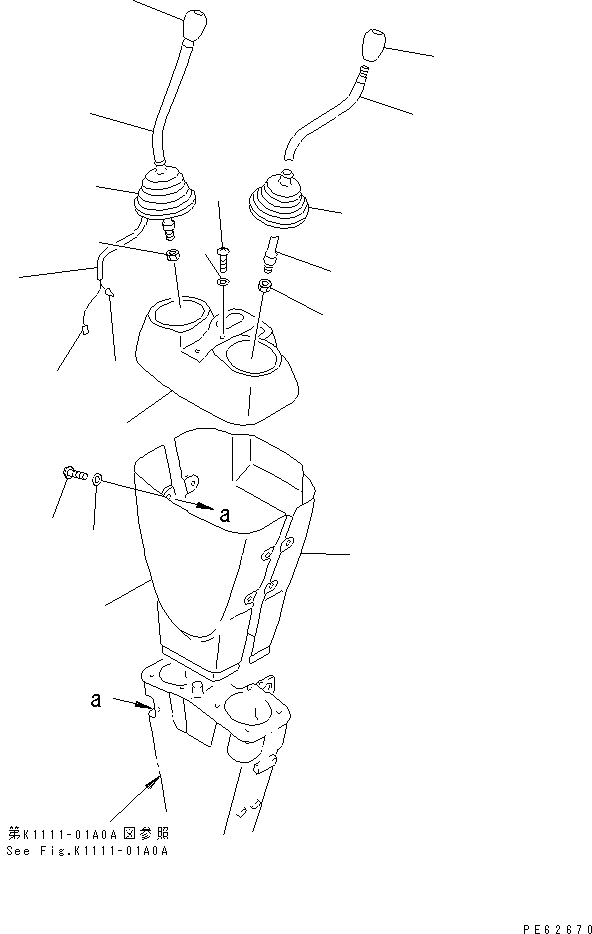 a

a

第K1111-01A0A図参照
See Fig.K1111-01A0A

PE62670