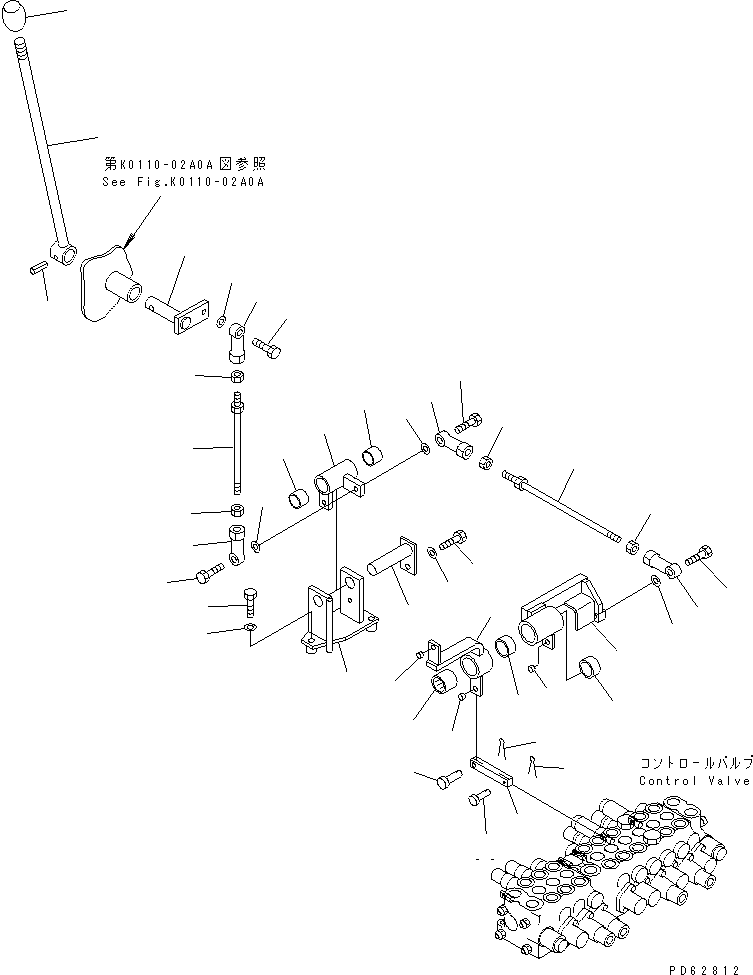 第K0110-02A0A図参照
See Fig.K0110-02A0A

コントロールバルブ
Control Valve

PD62812