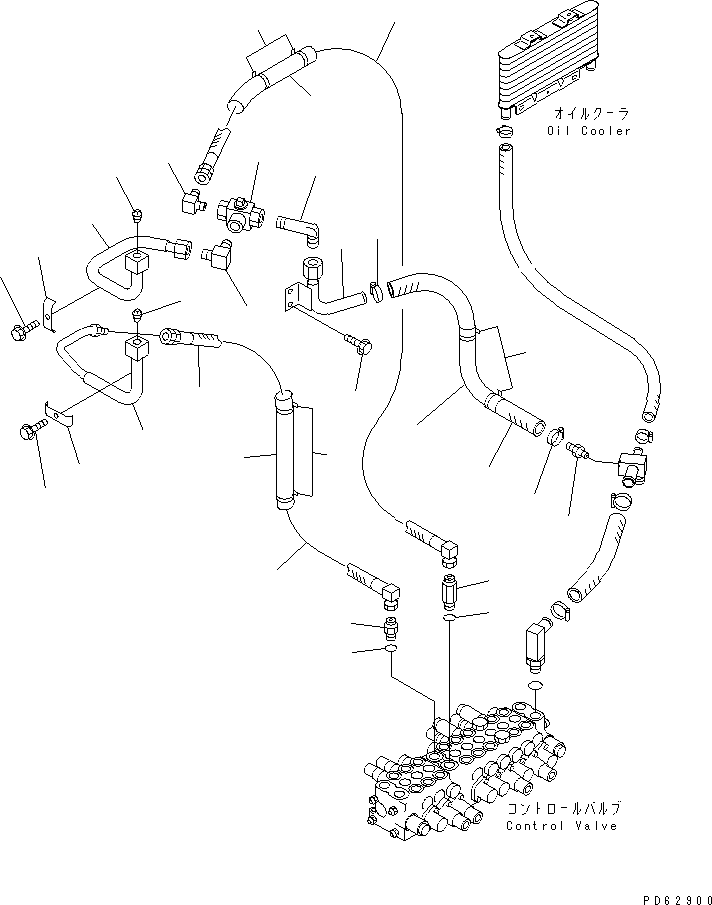 オイルクーラ
Oil Cooler

コントロールバルブ
Control Valve

PD62900