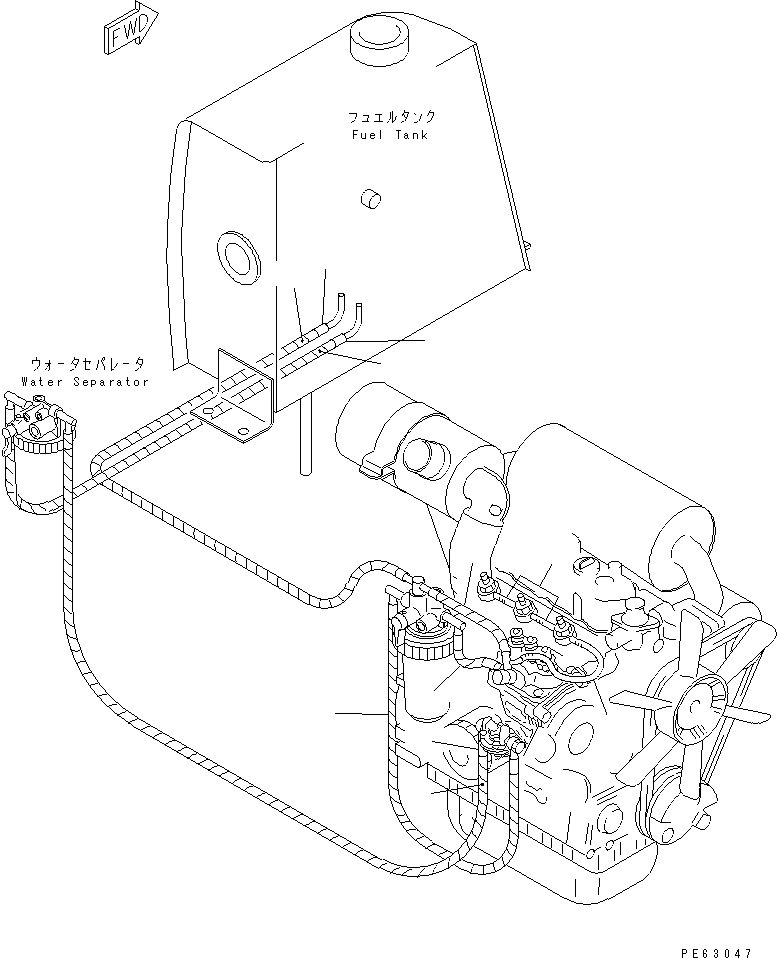 FWD

フュエルタンク
Fuel Tank

ウォータセパレータ
Water Separator

PE63047