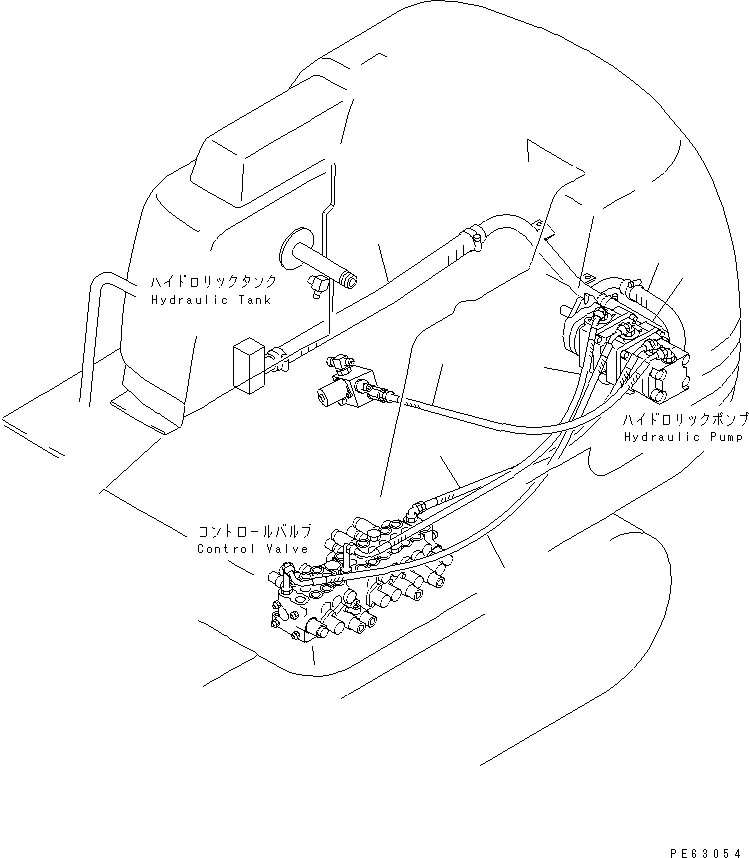 ハイドロリックタンク
Hydraulic Tank

ハイドロリックポンプ
Hydraulic Pump

コントロールバルブ
Control Valve

PE63054