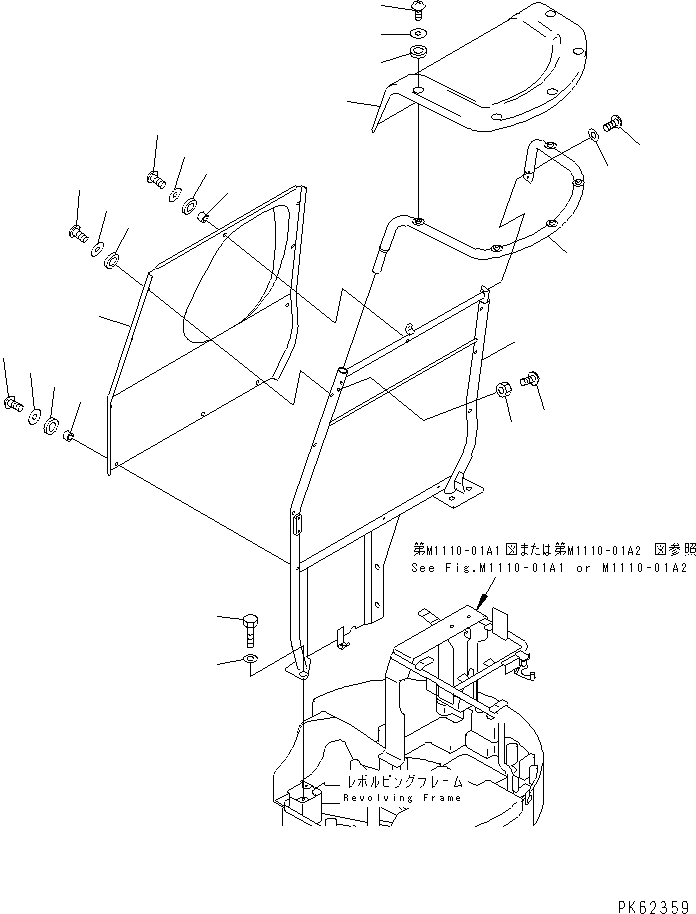 第M1110-01A1図または第M1110-01A2 図参照
See Fig.M1110-01A1 or M1110-01A2

レボルビングフレーム
Revolving Frame

PK62359