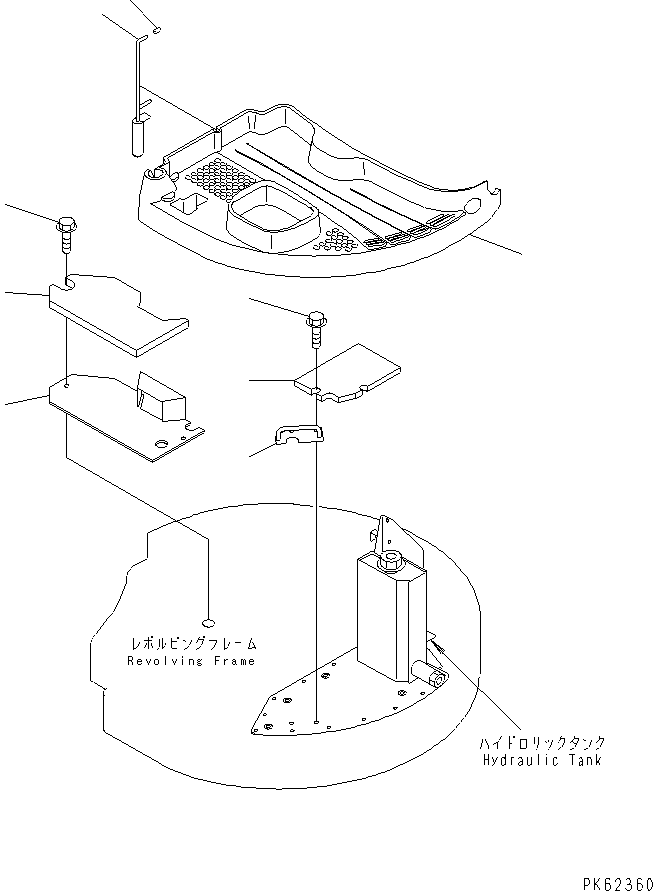 レボルビングフレーム
Revolving Frame

ハイドロリックタンク
Hydraulic Tank

PK62360