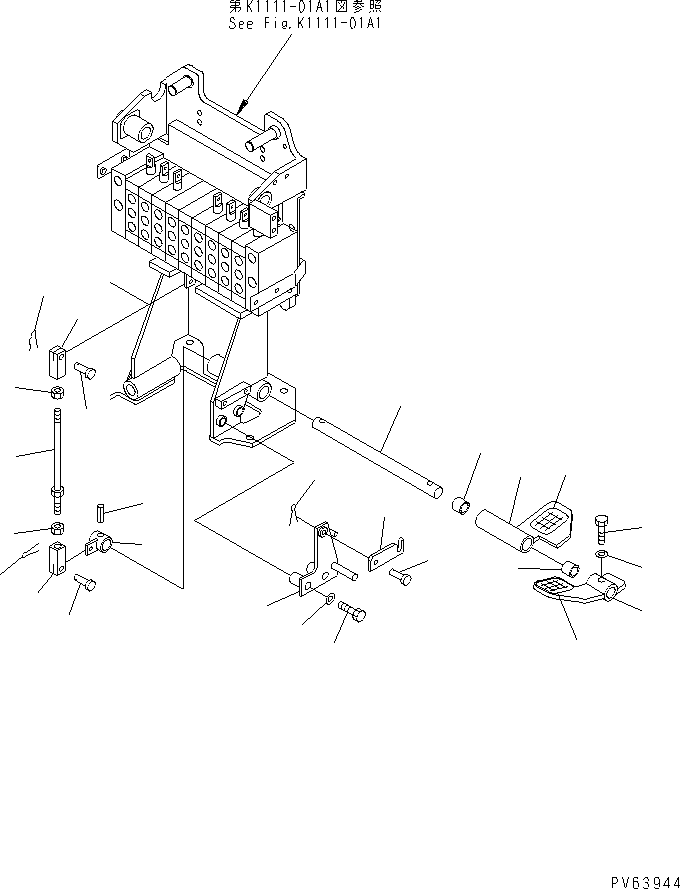 第K1111-01A1図参照
See Fig.K1111-01A1

PV63944