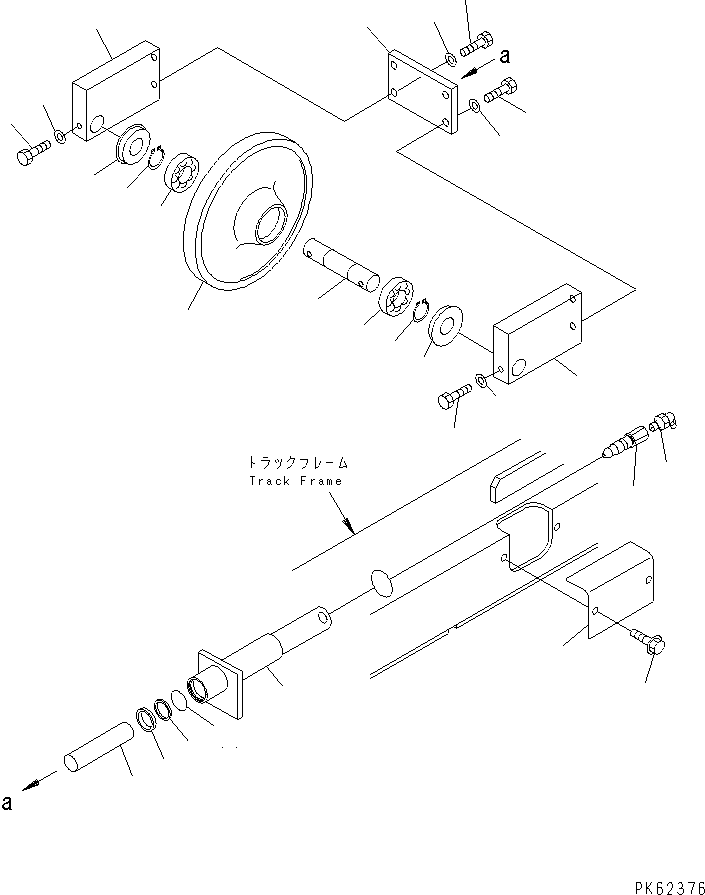 a

トラックフレーム
Track Frame

a

PK62376