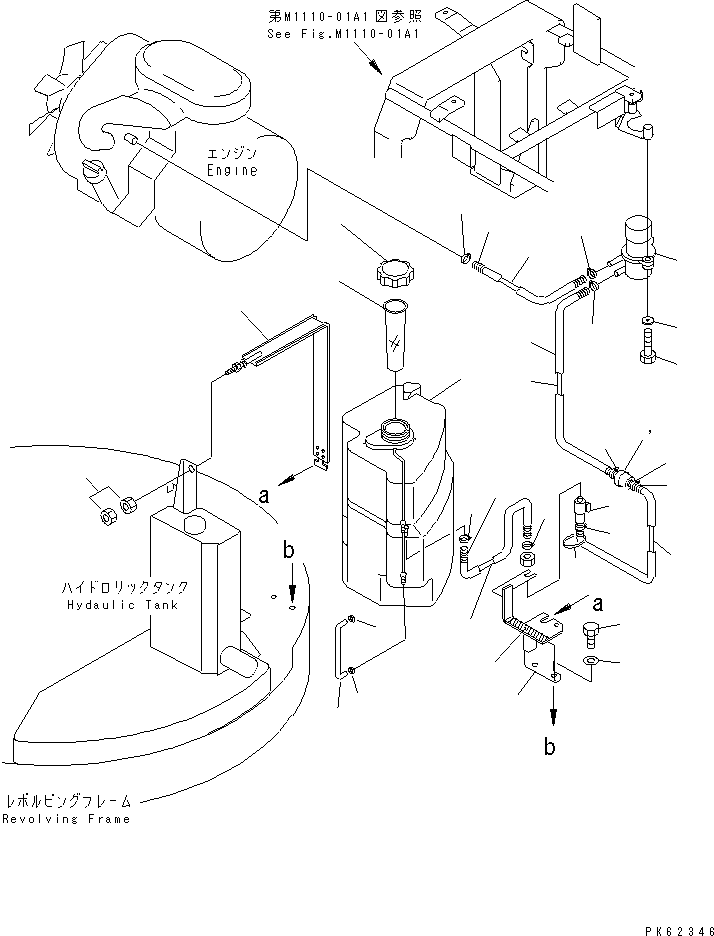 第M1110-01A1図参照
See Fig.M1110-01A1

エンジン
Engine

a

b

ハイドロリックタンク
Hydaulic Tank

a

b

レボルビングフレーム
Revolving Frame

PK62346