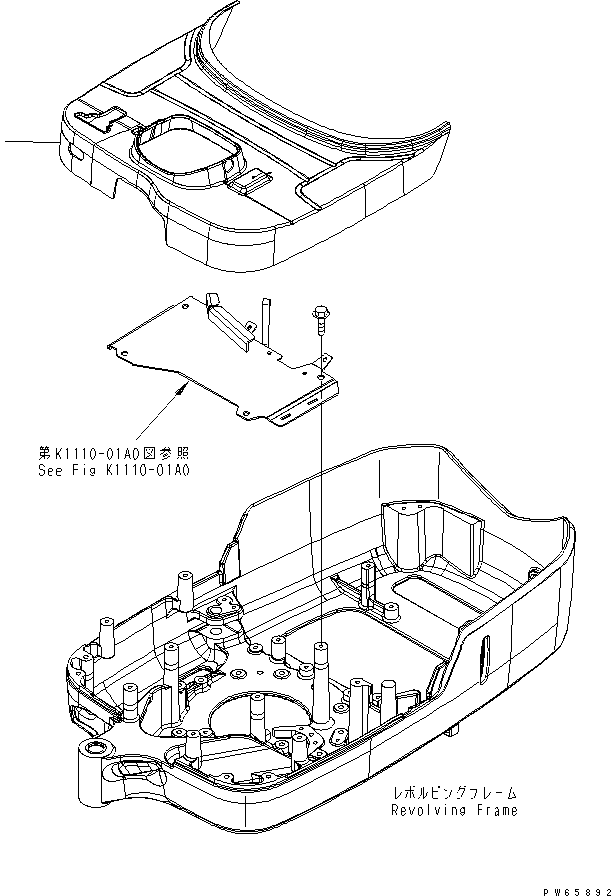 第K1110-01A0図参照
See Fig K1110-01A0

レボルビングフレーム
Revolving Frame

PW65892