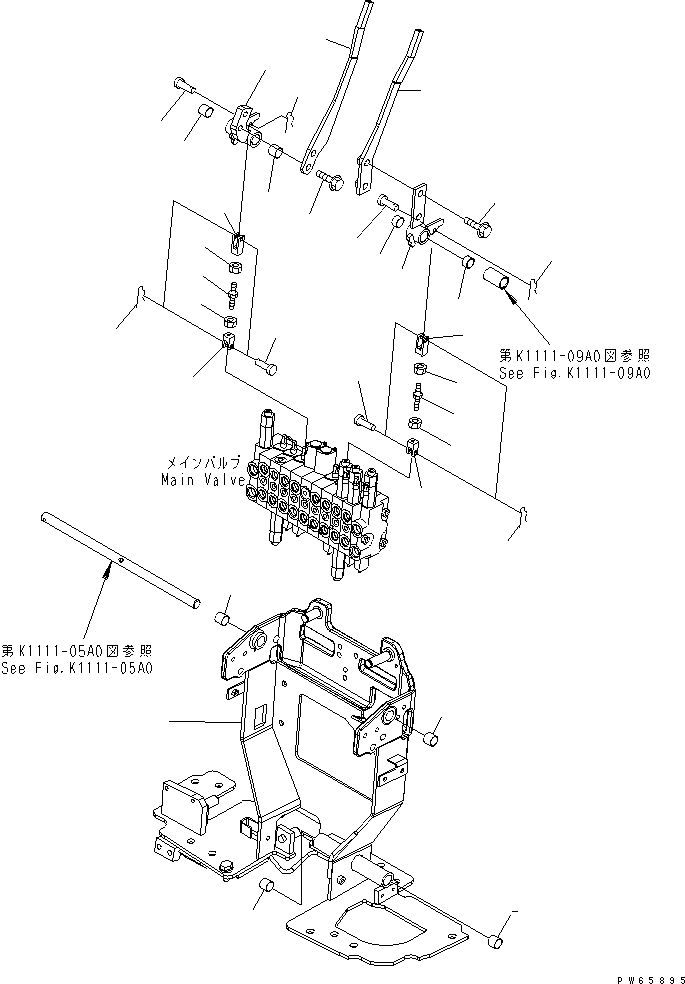 第K1111-09A0図参照
See Fig.K1111-09A0

メインバルブ
Main Valve

第K1111-05A0図参照
See Fig.K1111-05A0

PW65895