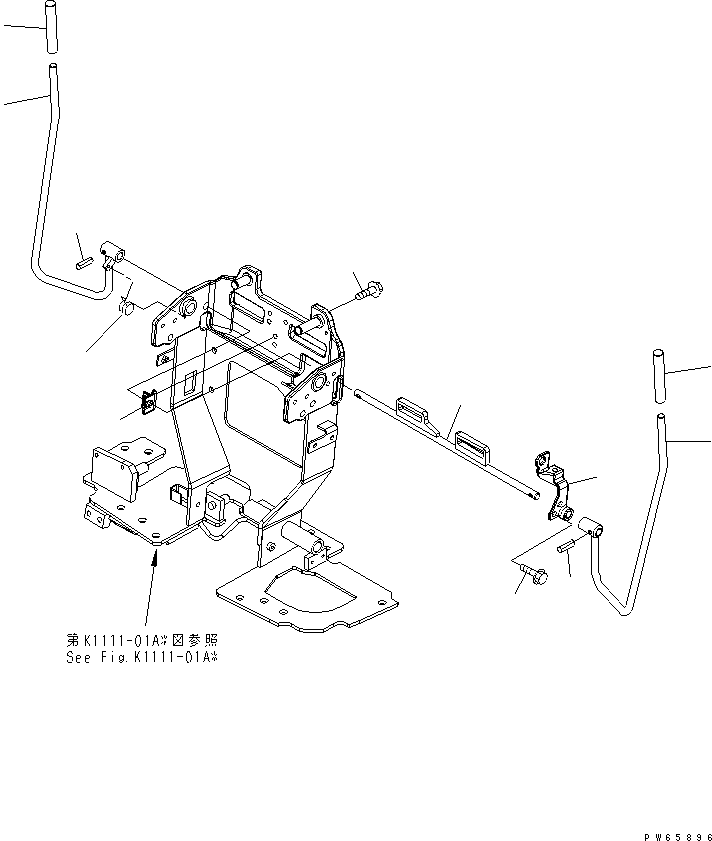 第K1111-01A※図参照
See Fig.K1111-01A※

PW65896